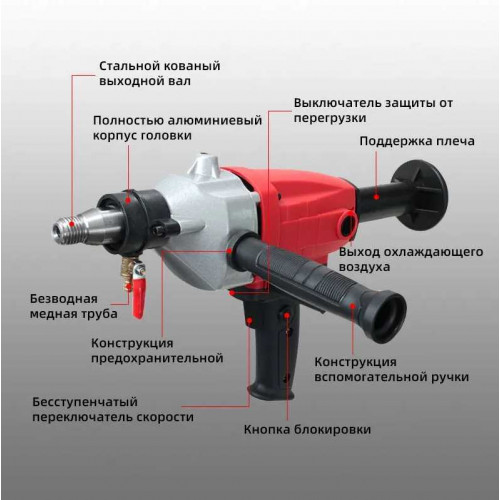 Стальной кованый выходной вал

Полностью алюминиевый корпус головки

Выключатель защиты от перегрузки

Поддержка плеча

Выход охлаждающего воздуха

Безводная медная труба

Конструкция предохранительной

Конструкция вспомогательной ручки

Бесступенчатый переключатель скорости

Кнопка блокировки